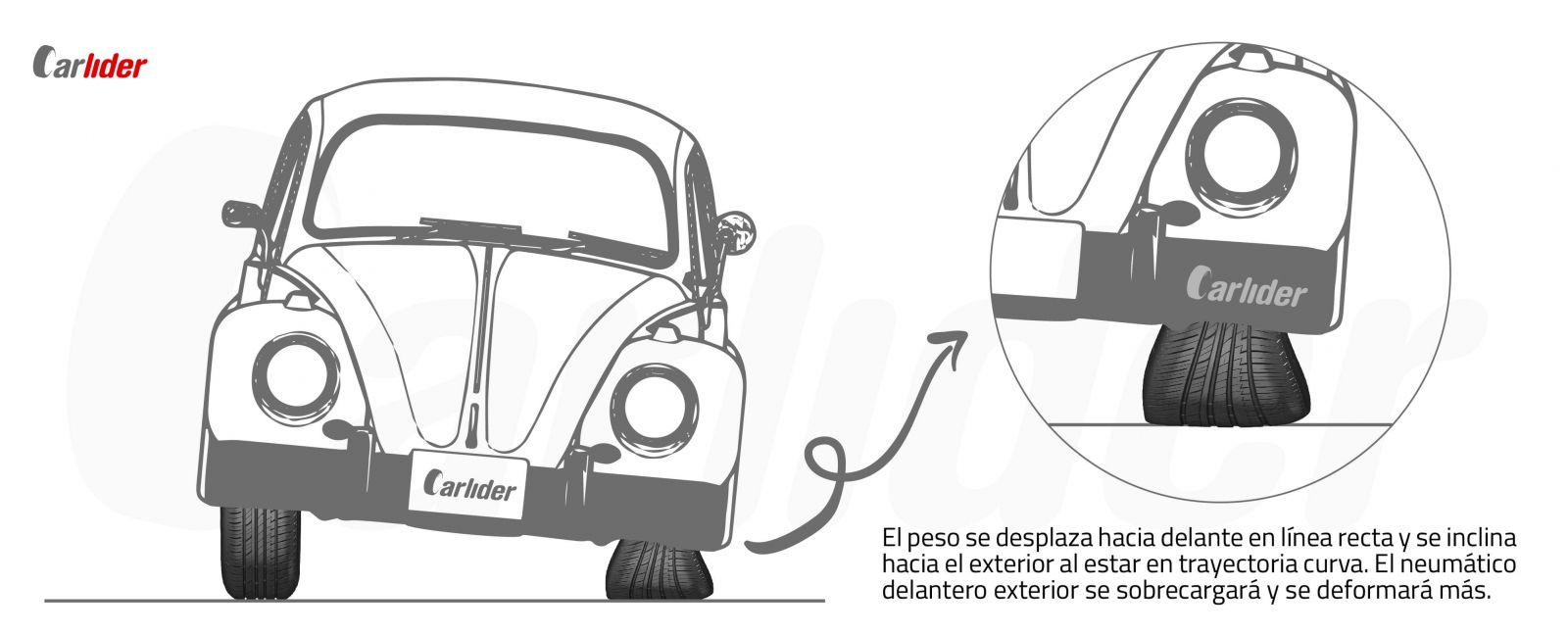 Carlider

Carlider

Carlider

El peso se desplaza hacia delante en línea recta y se inclina hacia el exterior al estar en trayectoria curva. El neumático delantero exterior se sobrecargará y se deformará más.